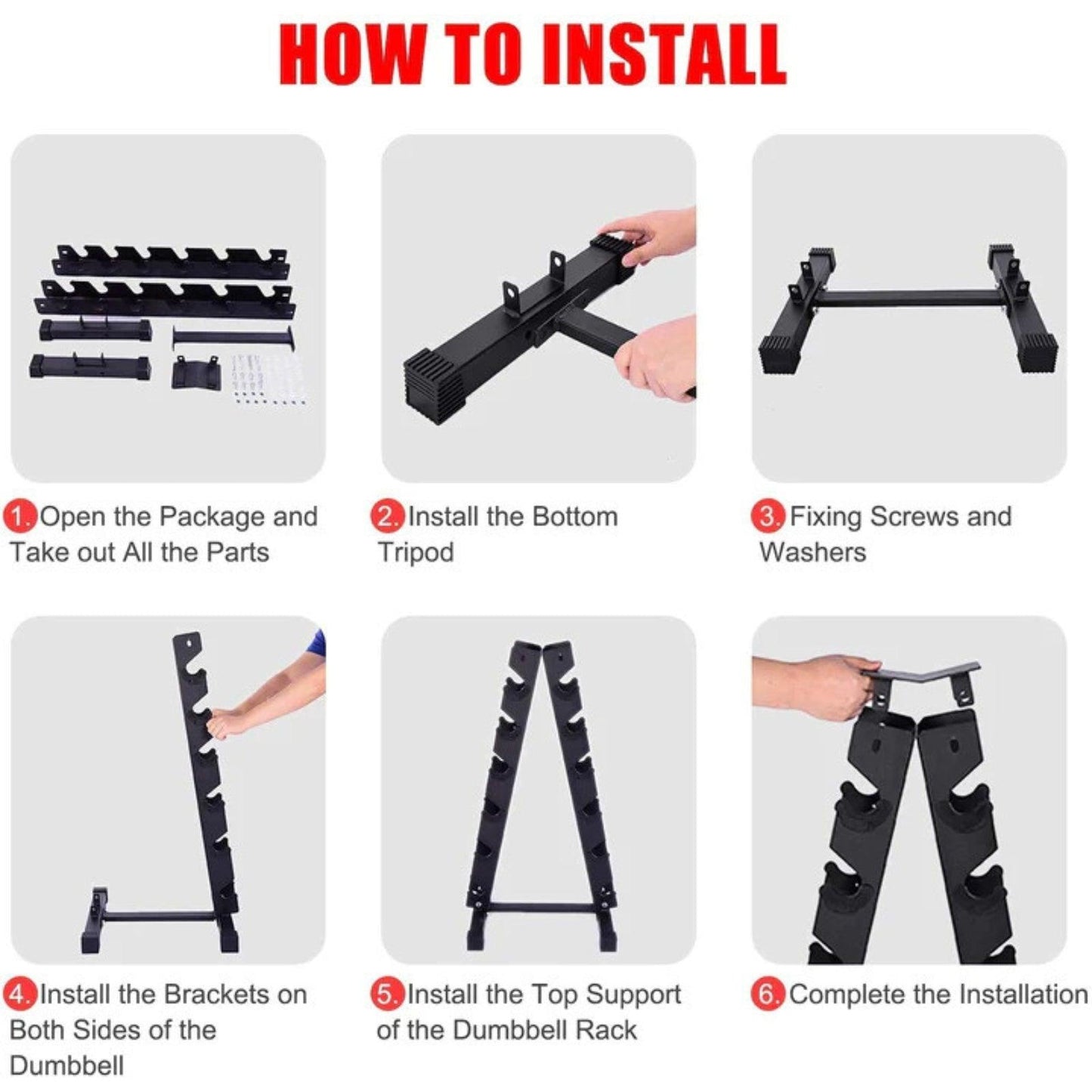 HOW TO INSTALL

1. Open the Package and Take out All the Parts

2. Install the Bottom Tripod

3. Fixing Screws and Washers

4. Install the Brackets on Both Sides of the Dumbbell

5. Install the Top Support of the Dumbbell Rack

6. Complete the Installation