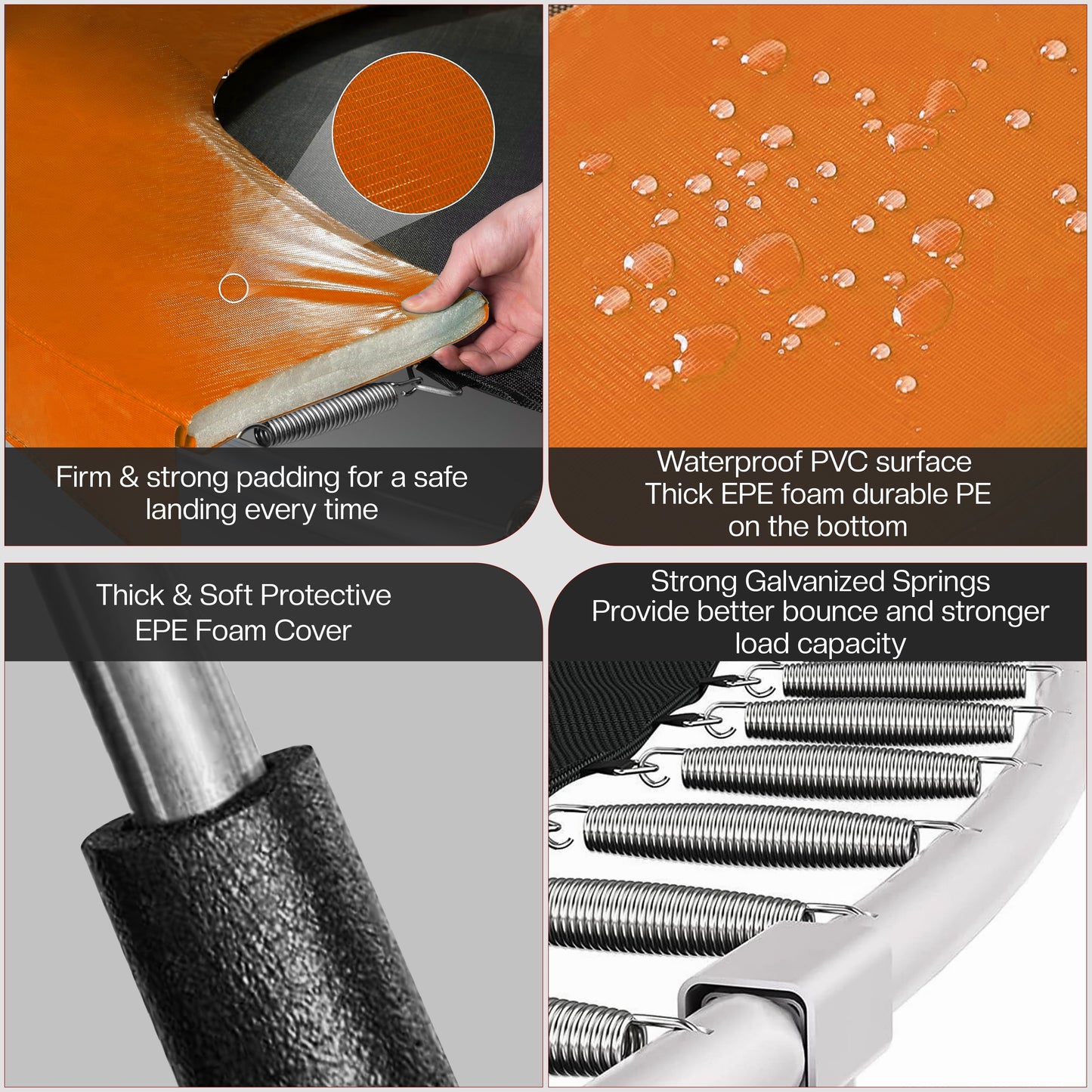 Firm & strong padding for a safe landing every time

Waterproof PVC surface
Thick EPE foam durable PE on the bottom

Thick & Soft Protective EPE Foam Cover

Strong Galvanized Springs
Provide better bounce and stronger load capacity