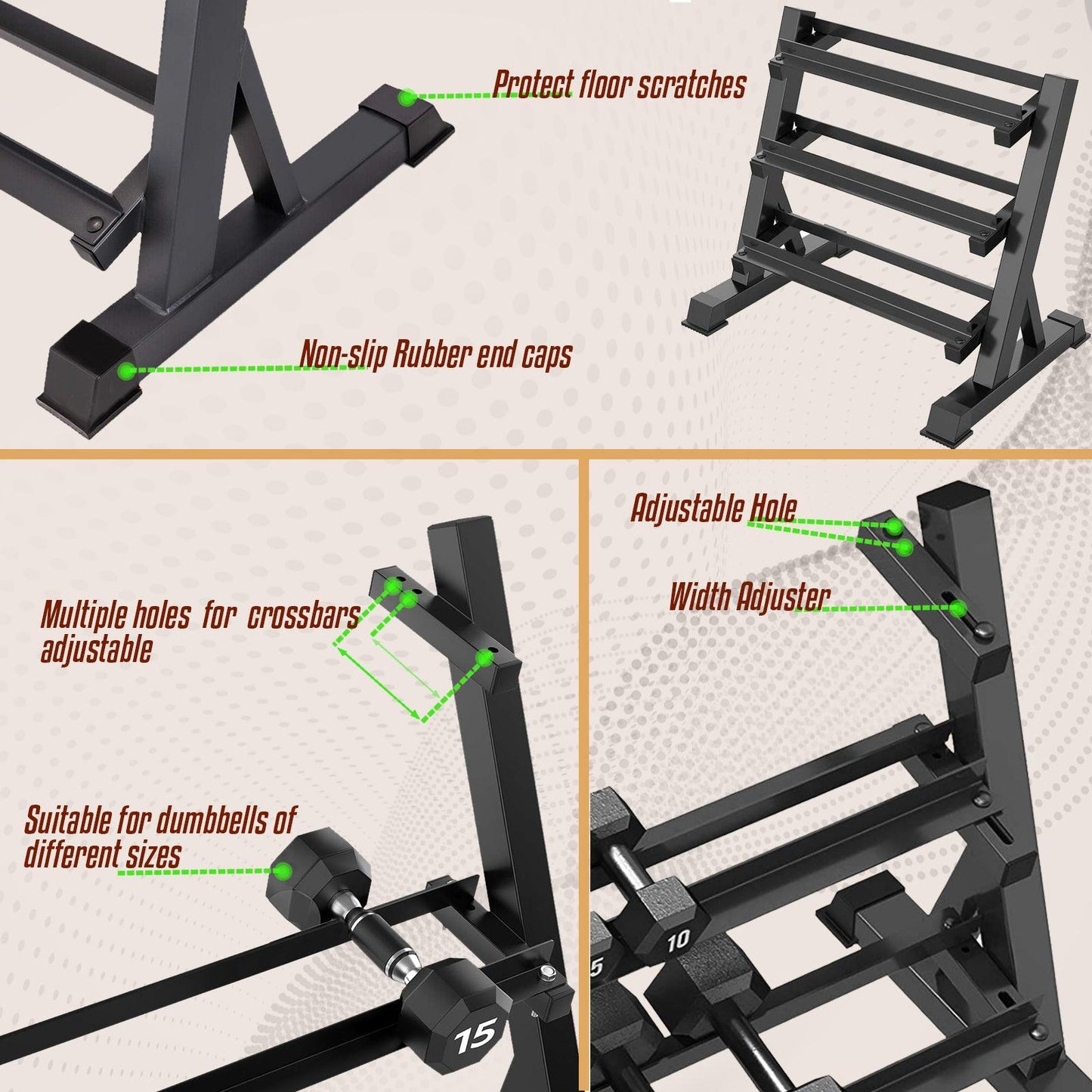 Protect floor scratches

Non-slip Rubber end caps

Multiple holes for crossbars adjustable

Suitable for dumbbells of different sizes

15

Adjustable Hole

Width Adjuster

10

5